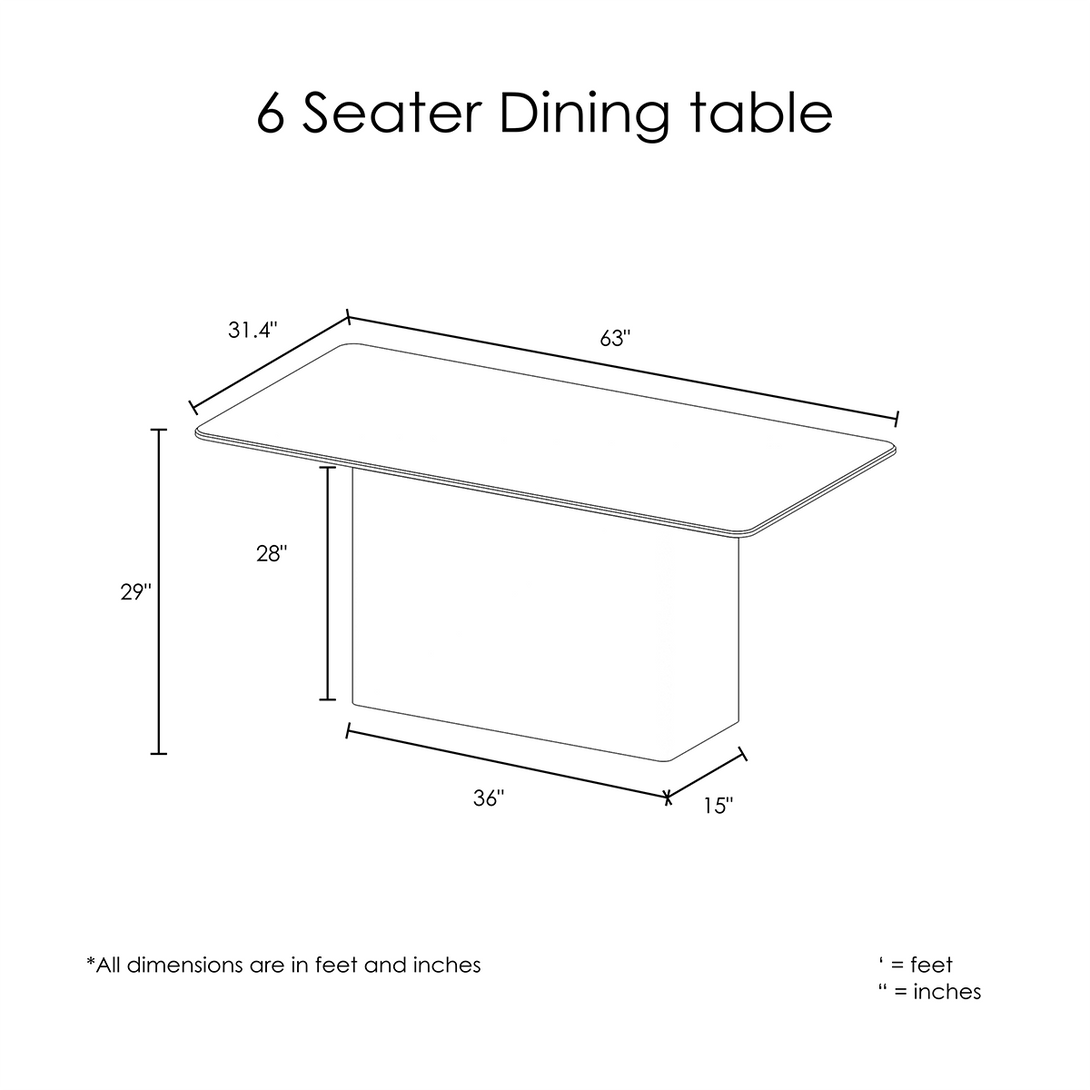 6 Seater Dining table

31.4"

63"

29"

28"

36"

15"

*All dimensions are in feet and inches

‘ = feet
“ = inches